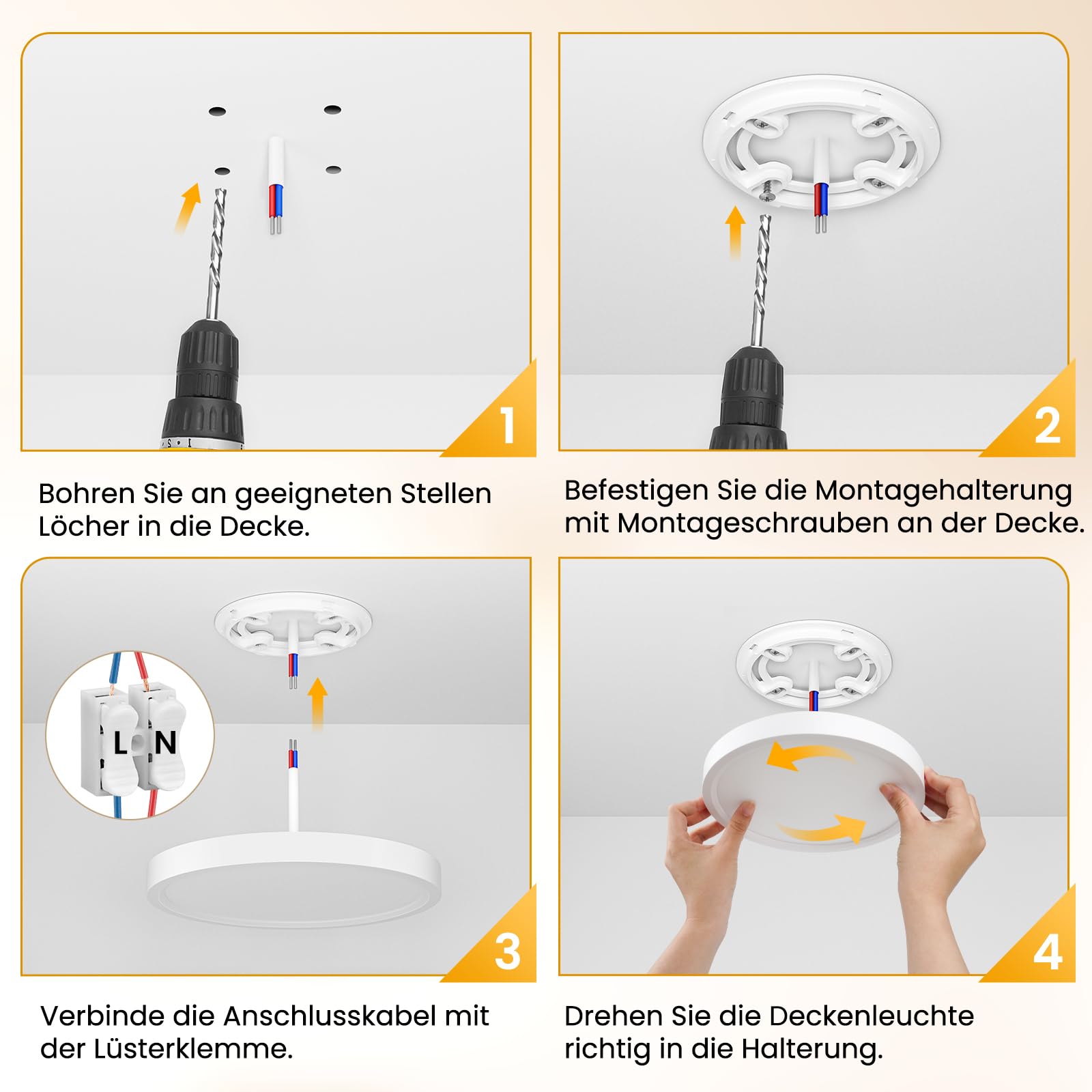 1

Bohren Sie an geeigneten Stellen Löcher in die Decke.

2

Befestigen Sie die Montagehalterung mit Montageschrauben an der Decke.

L N

3

Verbinde die Anschlusskabel mit der Lüsterklemme.

4

Drehen Sie die Deckenleuchte richtig in die Halterung.