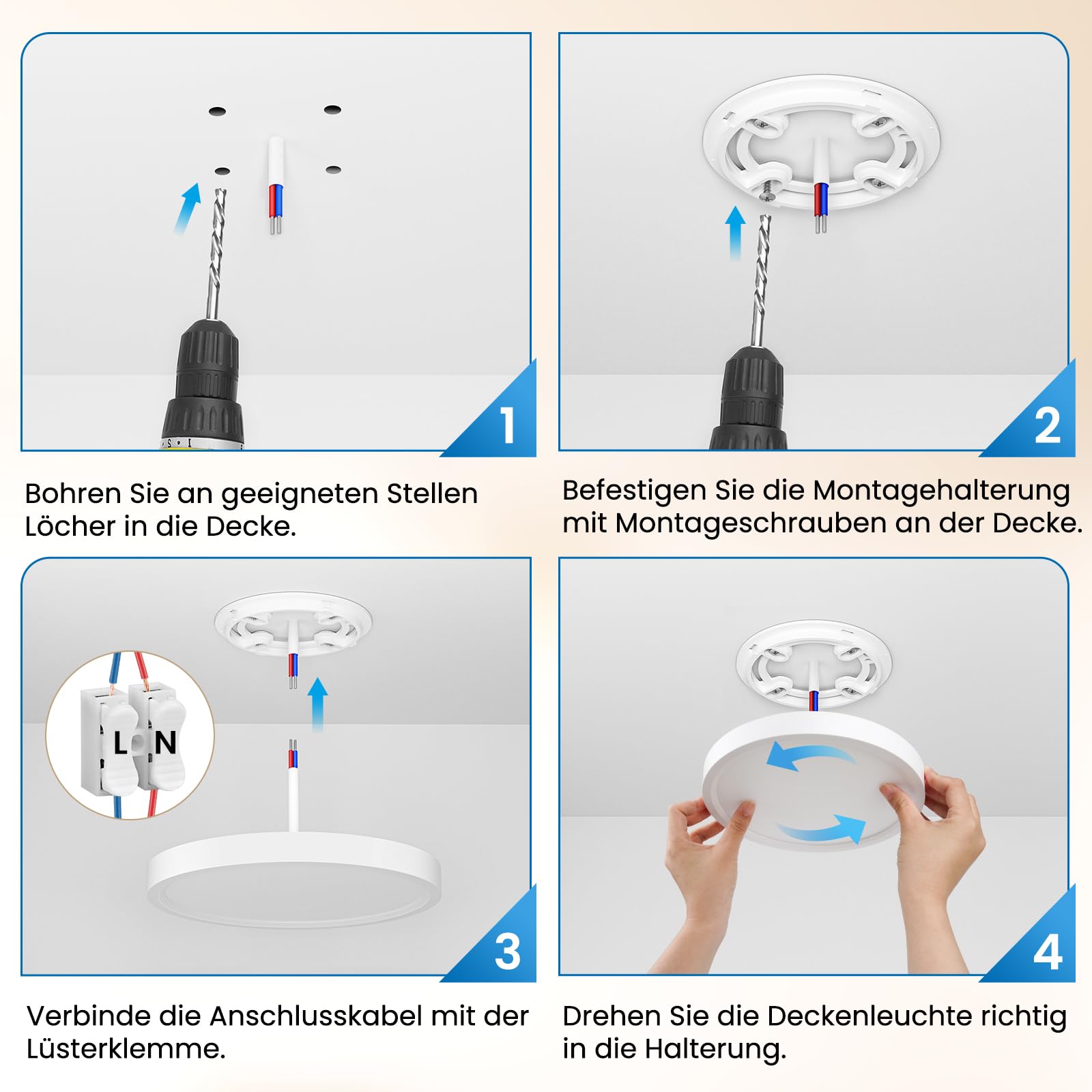 1

Bohren Sie an geeigneten Stellen Löcher in die Decke.

2

Befestigen Sie die Montagehalterung mit Montageschrauben an der Decke.

L N

3

Verbinde die Anschlusskabel mit der Lüsterklemme.

4

Drehen Sie die Deckenleuchte richtig in die Halterung.