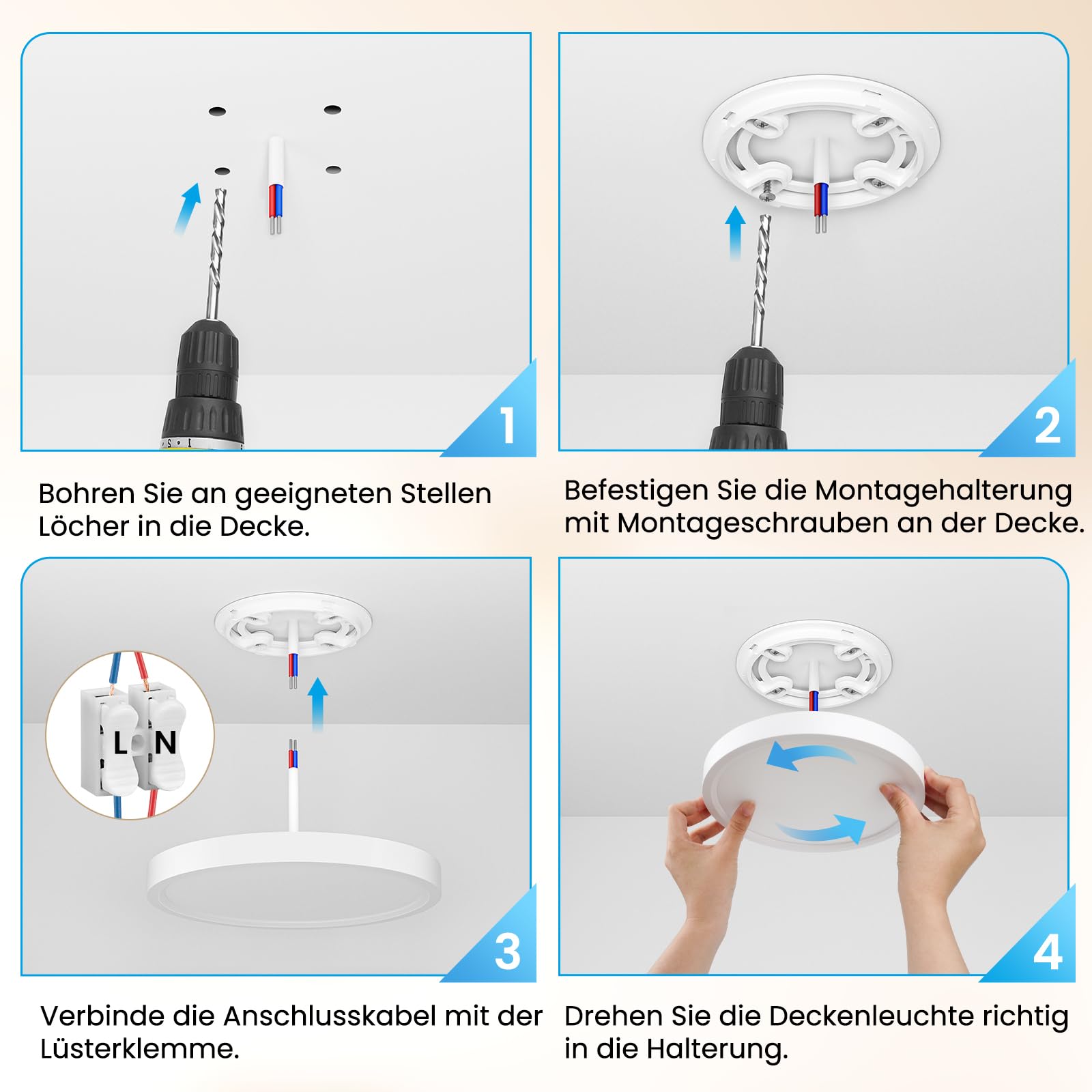 1

Bohren Sie an geeigneten Stellen Löcher in die Decke.

2

Befestigen Sie die Montagehalterung mit Montageschrauben an der Decke.

L N

3

Verbinde die Anschlusskabel mit der Lüsterklemme.

4

Drehen Sie die Deckenleuchte richtig in die Halterung.