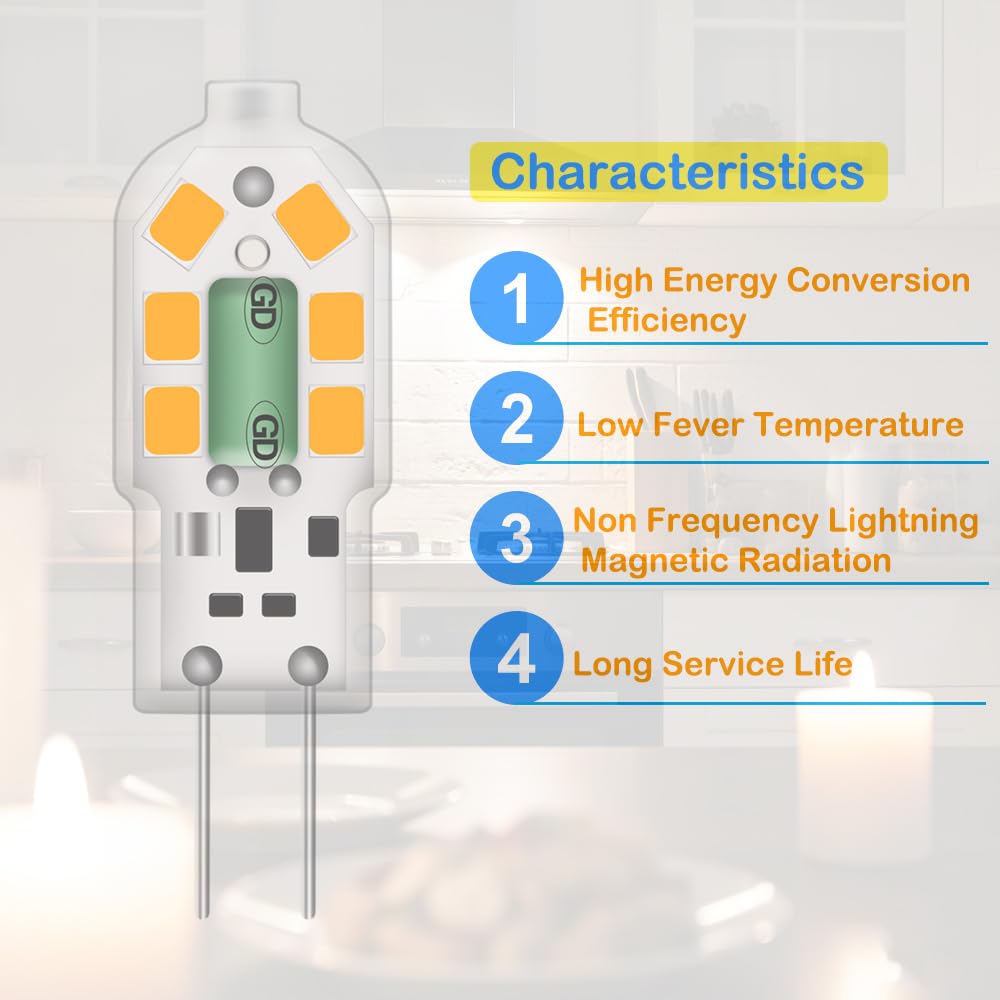 GD

GD

Characteristics

1 High Energy Conversion Efficiency

2 Low Fever Temperature

3 Non Frequency Lightning Magnetic Radiation

4 Long Service Life