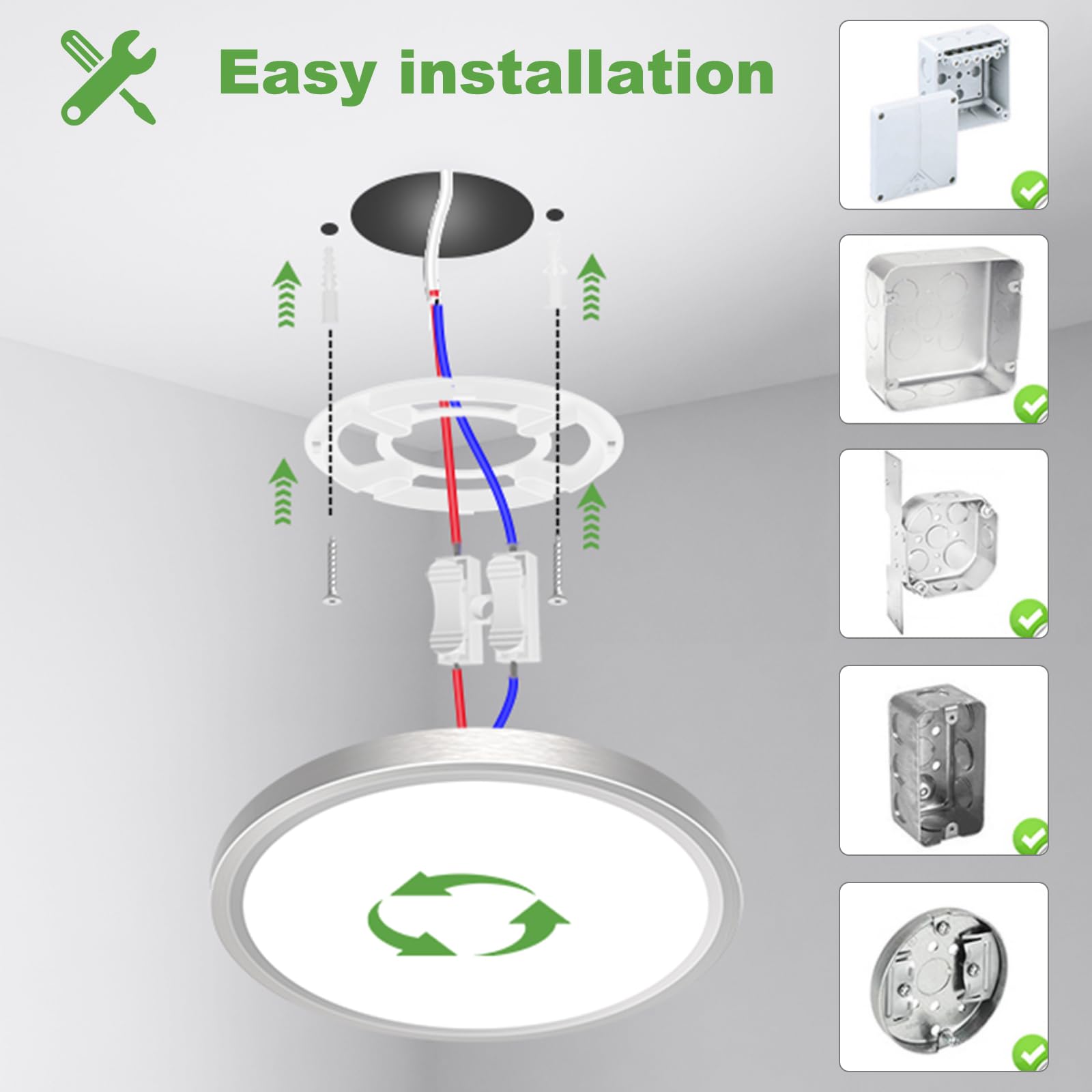 Easy installation