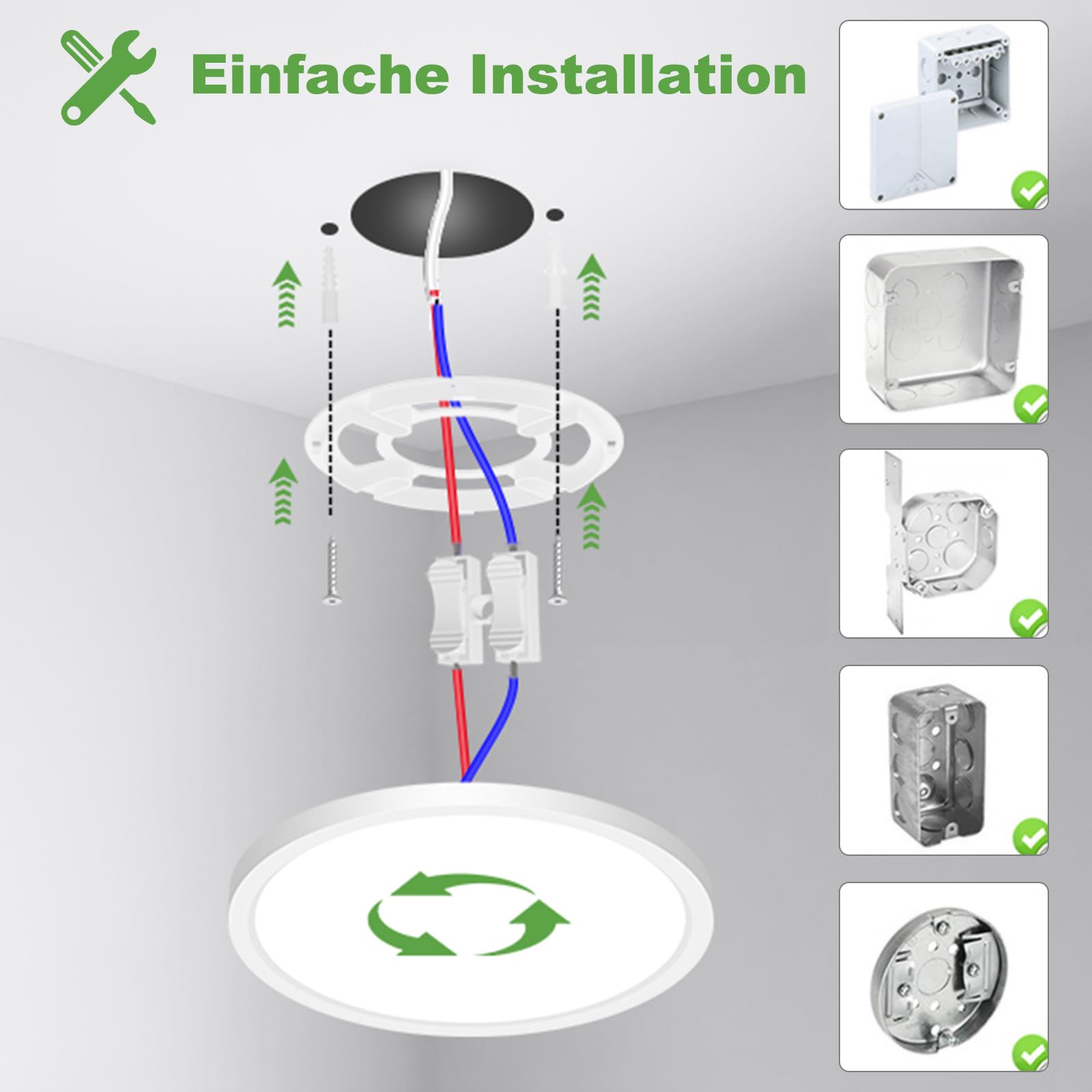 Einfache Installation